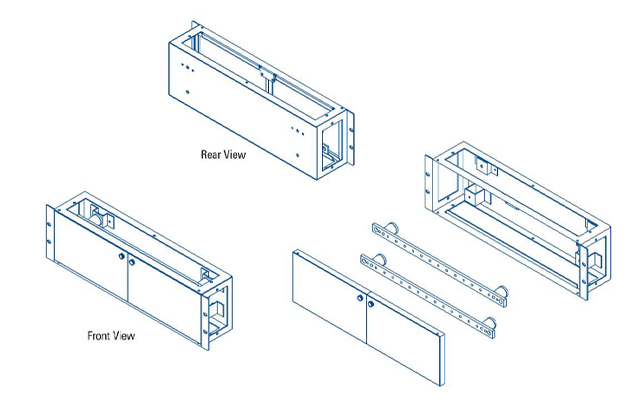 Rear View

Front View