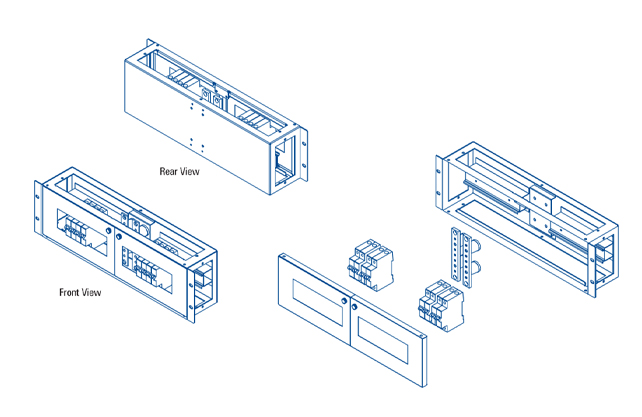 Rear View

Front View